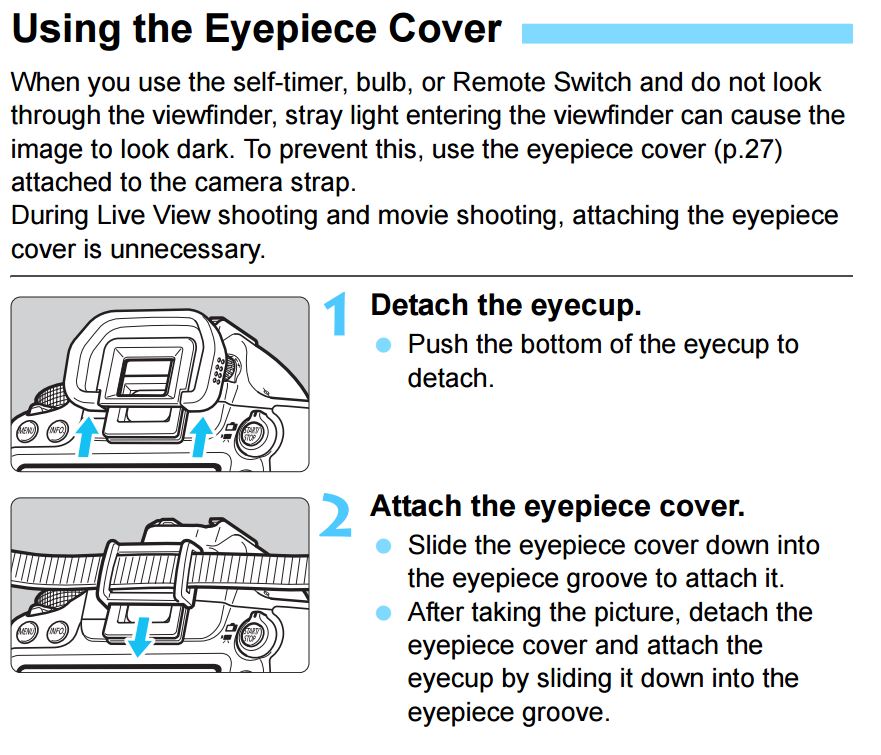 Using the Eyepiece Cover

When you use the self-timer, bulb, or Remote Switch and do not look through the viewfinder, stray light entering the viewfinder can cause the image to look dark. To prevent this, use the eyepiece cover (p.27) attached to the camera strap.
During Live View shooting and movie shooting, attaching the eyepiece cover is unnecessary.

MENU INFO START/STOP

1 Detach the eyecup.
● Push the bottom of the eyecup to detach.

MENU INFO START/STOP

2 Attach the eyepiece cover.
● Slide the eyepiece cover down into the eyepiece groove to attach it.
● After taking the picture, detach the eyepiece cover and attach the eyecup by sliding it down into the eyepiece groove.