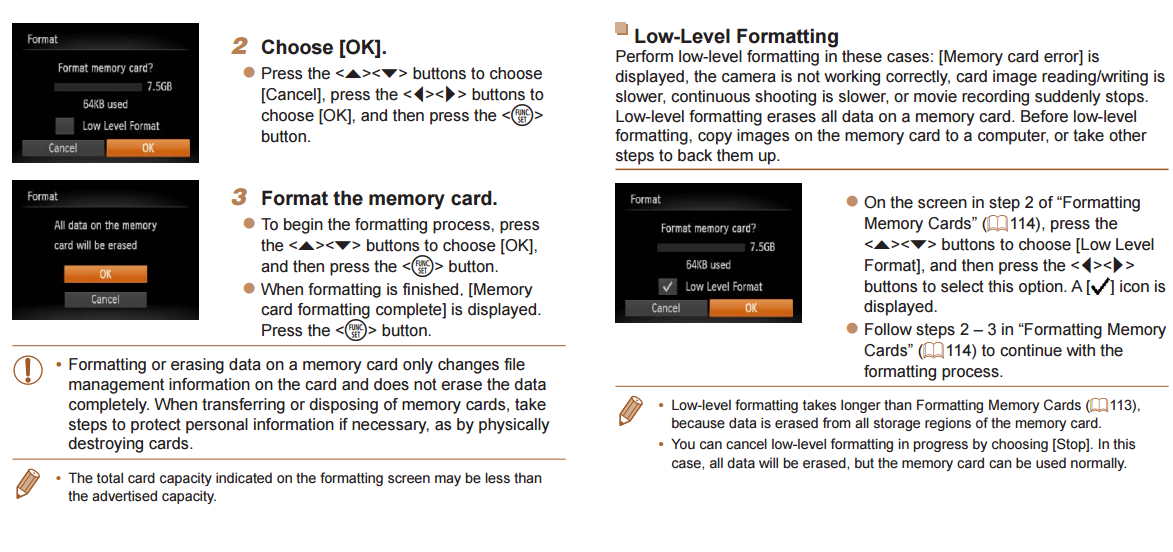 Format

Format memory card?

7.5GB

64KB used

Low Level Format

Cancel OK

2 Choose [OK].

● Press the <▲><▼> buttons to choose [Cancel], press the <◀><▶> buttons to choose [OK], and then press the <FUNC SET> button.

Format

All data on the memory card will be erased

OK

Cancel

3 Format the memory card.

● To begin the formatting process, press the <▲><▼> buttons to choose [OK], and then press the <FUNC SET> button.

● When formatting is finished, [Memory card formatting complete] is displayed. Press the <FUNC SET> button.

• Formatting or erasing data on a memory card only changes file management information on the card and does not erase the data completely. When transferring or disposing of memory cards, take steps to protect personal information if necessary, as by physically destroying cards.

• The total card capacity indicated on the formatting screen may be less than the advertised capacity.

Low-Level Formatting

Perform low-level formatting in these cases: [Memory card error] is displayed, the camera is not working correctly, card image reading/writing is slower, continuous shooting is slower, or movie recording suddenly stops. Low-level formatting erases all data on a memory card. Before low-level formatting, copy images on the memory card to a computer, or take other steps to back them up.

Format

Format memory card?

7.5GB

64KB used

✓ Low Level Format

Cancel OK

● On the screen in step 2 of "Formatting Memory Cards" (114), press the <▲><▼> buttons to choose [Low Level Format], and then press the <◀><▶> buttons to select this option. A [✓] icon is displayed.

● Follow steps 2 – 3 in "Formatting Memory Cards" (114) to continue with the formatting process.

• Low-level formatting takes longer than Formatting Memory Cards (113), because data is erased from all storage regions of the memory card.

• You can cancel low-level formatting in progress by choosing [Stop]. In this case, all data will be erased, but the memory card can be used normally.