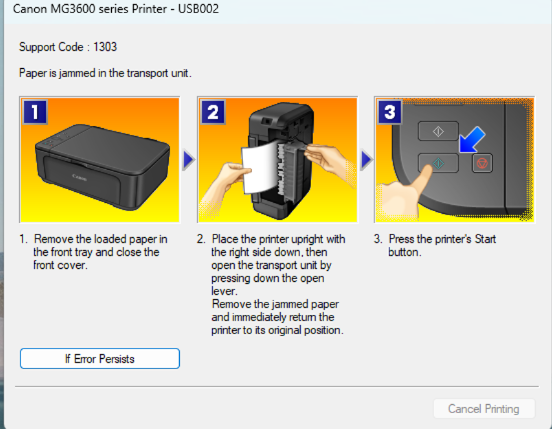 Canon MG3600 series Printer - USB002

Support Code : 1303

Paper is jammed in the transport unit.

1

Canon

2

3

1. Remove the loaded paper in the front tray and close the front cover.

2. Place the printer upright with the right side down, then open the transport unit by pressing down the open lever.
Remove the jammed paper and immediately return the printer to its original position.

3. Press the printer's Start button.

If Error Persists

Cancel Printing