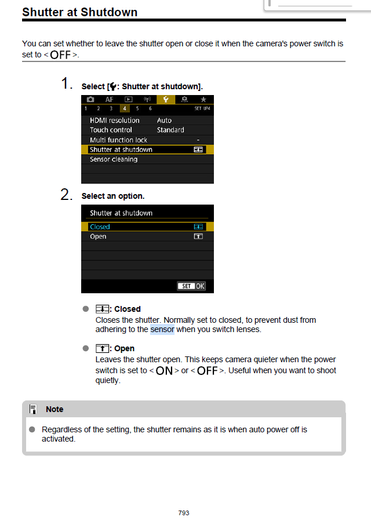 Shutter at Shutdown

You can set whether to leave the shutter open or close it when the camera's power switch is set to < OFF >.

1. Select [: Shutter at shutdown].

AF
1 2 3 4 5 6 SET UP4
HDMI resolution Auto
Touch control Standard
Multi function lock -
Shutter at shutdown
Sensor cleaning

2. Select an option.

Shutter at shutdown
Closed
Open
SET OK

: Closed
Closes the shutter. Normally set to closed, to prevent dust from adhering to the sensor when you switch lenses.

: Open
Leaves the shutter open. This keeps camera quieter when the power switch is set to < ON > or < OFF >. Useful when you want to shoot quietly.

Note
Regardless of the setting, the shutter remains as it is when auto power off is activated.

793