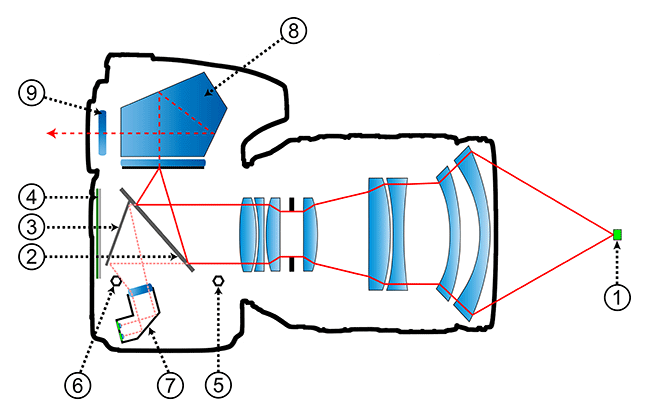 8
9
4
3
2
6
7
5
1