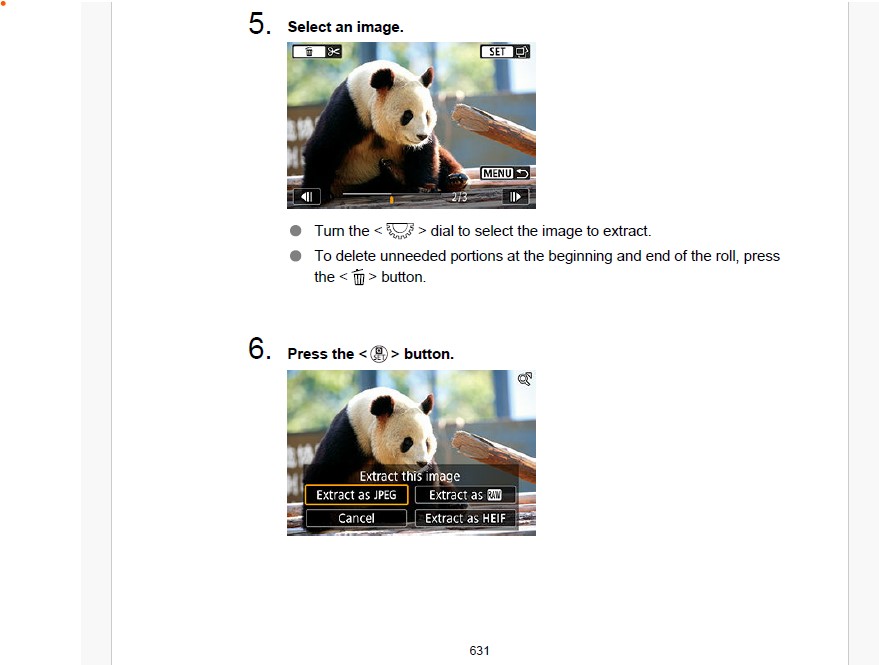 5. Select an image.

SET

MENU

2/3

Turn the < > dial to select the image to extract.

To delete unneeded portions at the beginning and end of the roll, press the < > button.

6. Press the < > button.

Extract this image

Extract as JPEG

Extract as RAW

Cancel

Extract as HEIF

631