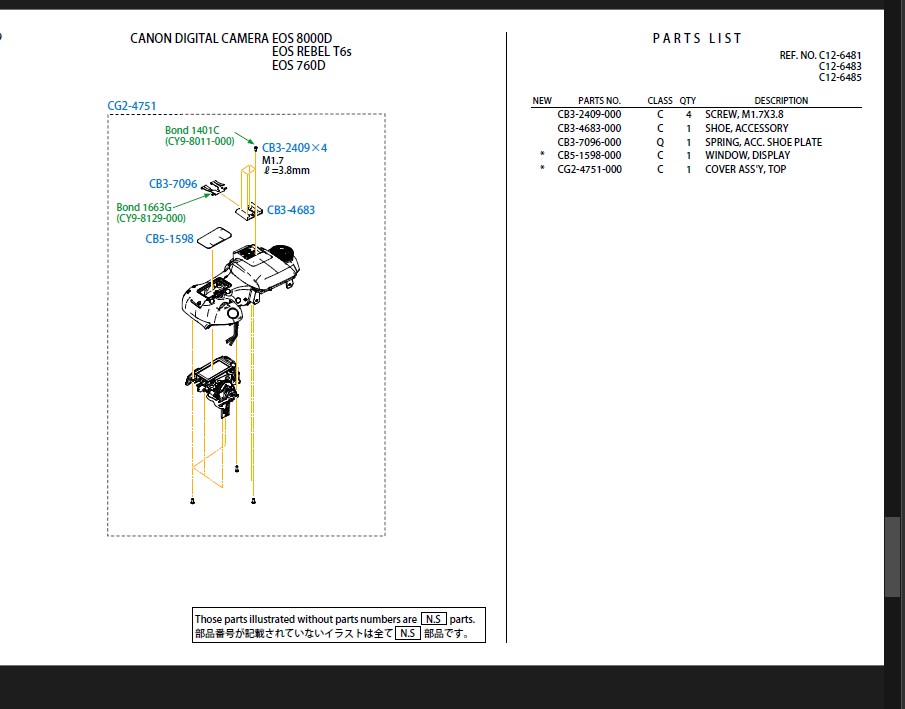 CANON DIGITAL CAMERA EOS 8000D
EOS REBEL T6s
EOS 760D

CG2-4751

Bond 1401C
(CY9-8011-000)

CB3-2409×4
M1.7
$\ell$=3.8mm

CB3-7096

Bond 1663G
(CY9-8129-000)

CB3-4683

CB5-1598

Those parts illustrated without parts numbers are N.S parts.
部品番号が記載されていないイラストは全て N.S 部品です。

PARTS LIST

REF. NO. C12-6481
C12-6483
C12-6485

| NEW | PARTS NO. | CLASS | QTY | DESCRIPTION |
|---|---|---|---|---|
| | CB3-2409-000 | C | 4 | SCREW, M1.7X3.8 |
| | CB3-4683-000 | C | 1 | SHOE, ACCESSORY |
| | CB3-7096-000 | Q | 1 | SPRING, ACC. SHOE PLATE |
| * | CB5-1598-000 | C | 1 | WINDOW, DISPLAY |
| * | CG2-4751-000 | C | 1 | COVER ASS'Y, TOP |