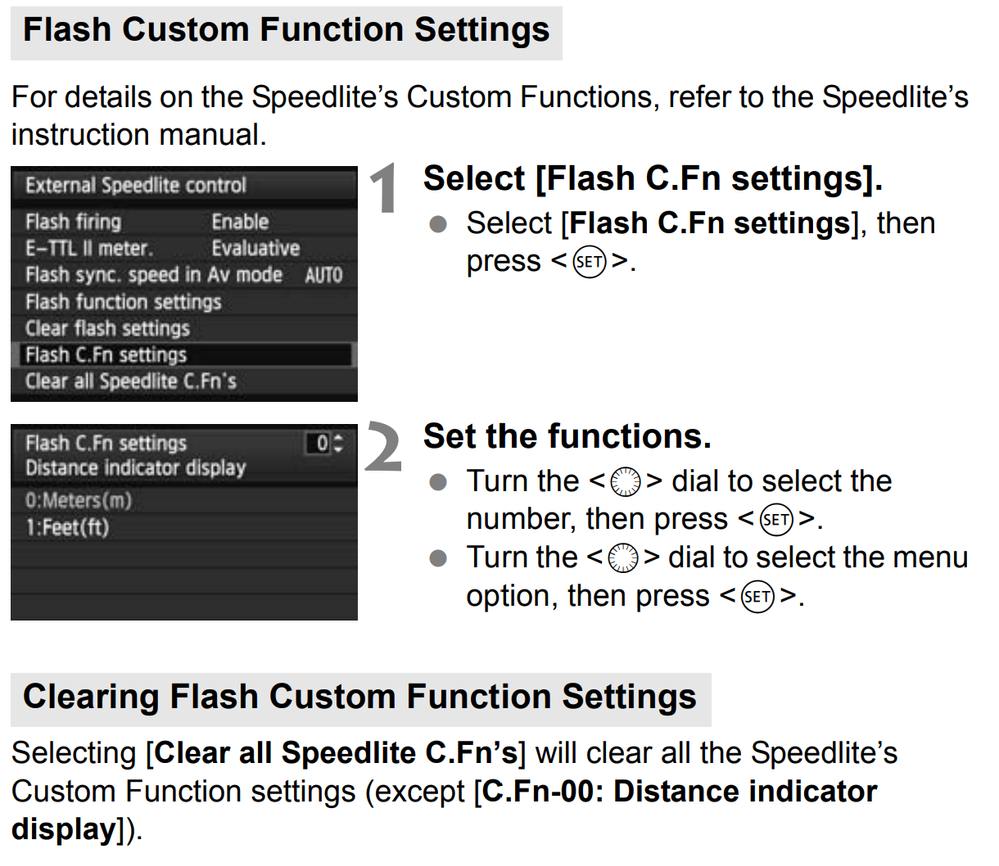 Flash Custom Function Settings

For details on the Speedlite's Custom Functions, refer to the Speedlite's instruction manual.

External Speedlite control
Flash firing Enable
E-TTL II meter. Evaluative
Flash sync. speed in Av mode AUTO
Flash function settings
Clear flash settings
Flash C.Fn settings
Clear all Speedlite C.Fn's

1 Select [Flash C.Fn settings].
● Select [Flash C.Fn settings], then press <SET>.

Flash C.Fn settings 0
Distance indicator display
0:Meters(m)
1:Feet(ft)

2 Set the functions.
● Turn the <◯> dial to select the number, then press <SET>.
● Turn the <◯> dial to select the menu option, then press <SET>.

Clearing Flash Custom Function Settings

Selecting [Clear all Speedlite C.Fn's] will clear all the Speedlite's Custom Function settings (except [C.Fn-00: Distance indicator display]).