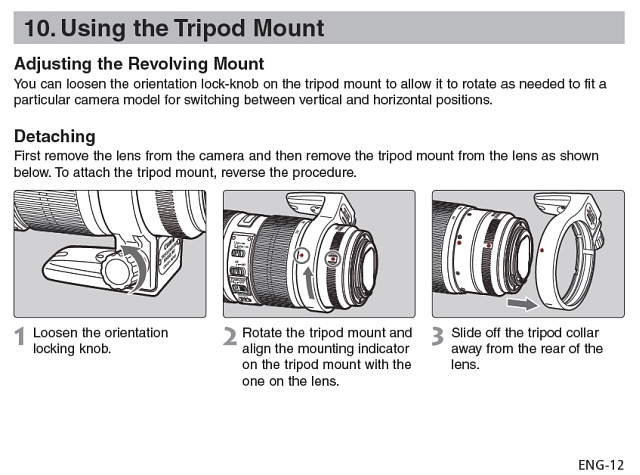 10. Using the Tripod Mount

Adjusting the Revolving Mount
You can loosen the orientation lock-knob on the tripod mount to allow it to rotate as needed to fit a particular camera model for switching between vertical and horizontal positions.

Detaching
First remove the lens from the camera and then remove the tripod mount from the lens as shown below. To attach the tripod mount, reverse the procedure.

1 Loosen the orientation locking knob.

2 Rotate the tripod mount and align the mounting indicator on the tripod mount with the one on the lens.

3 Slide off the tripod collar away from the rear of the lens.

ENG-12