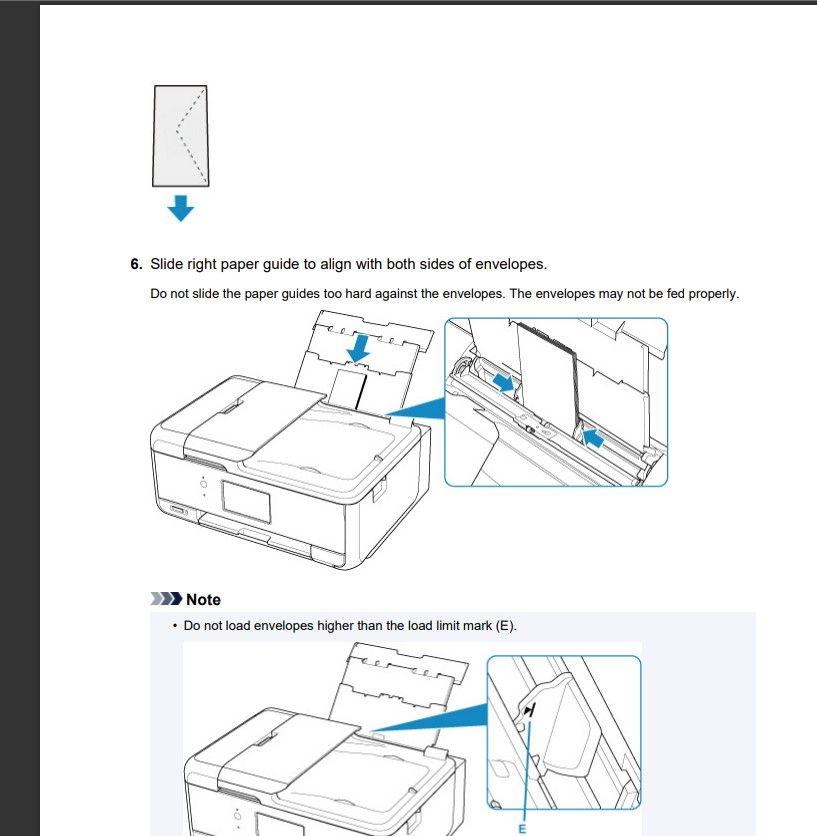 6. Slide right paper guide to align with both sides of envelopes.

Do not slide the paper guides too hard against the envelopes. The envelopes may not be fed properly.

Note

• Do not load envelopes higher than the load limit mark (E).

E