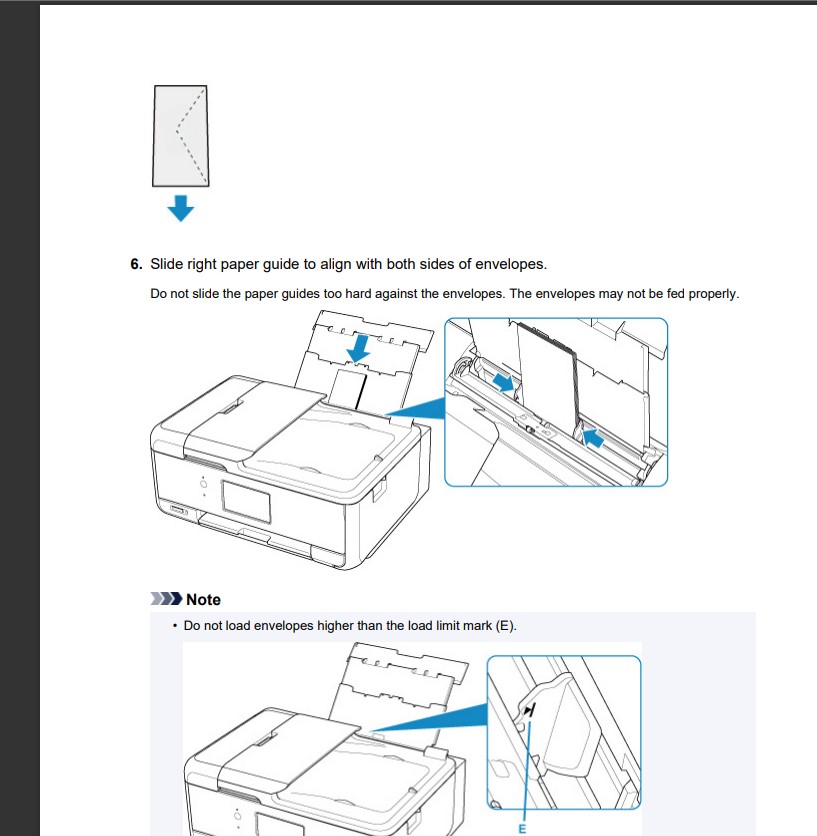 6. Slide right paper guide to align with both sides of envelopes.

Do not slide the paper guides too hard against the envelopes. The envelopes may not be fed properly.

Note

• Do not load envelopes higher than the load limit mark (E).

E