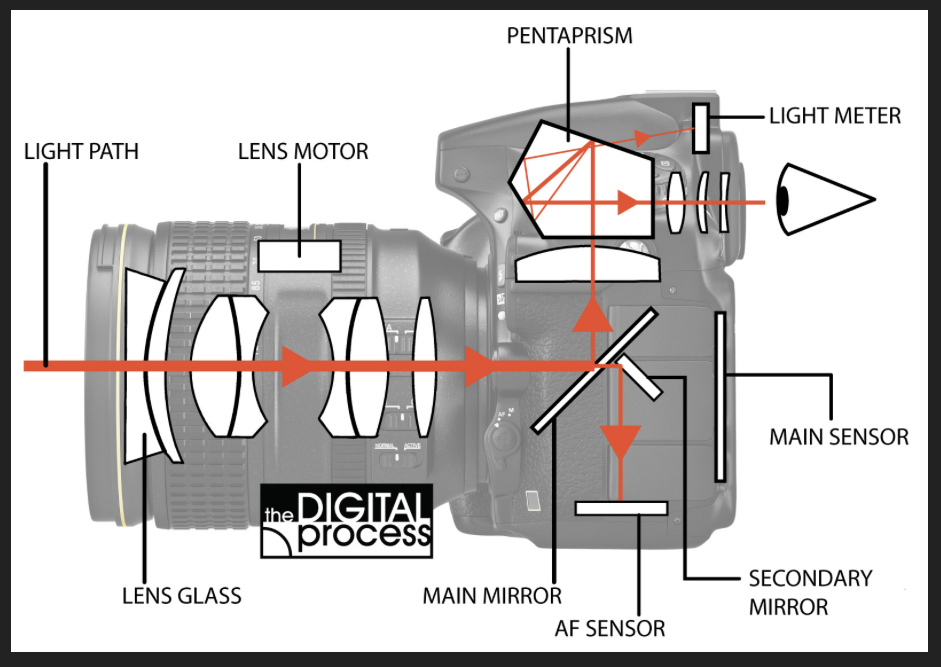 PENTAPRISM

LIGHT METER

LIGHT PATH

LENS MOTOR

MAIN SENSOR

the DIGITAL process

LENS GLASS

MAIN MIRROR

SECONDARY MIRROR

AF SENSOR