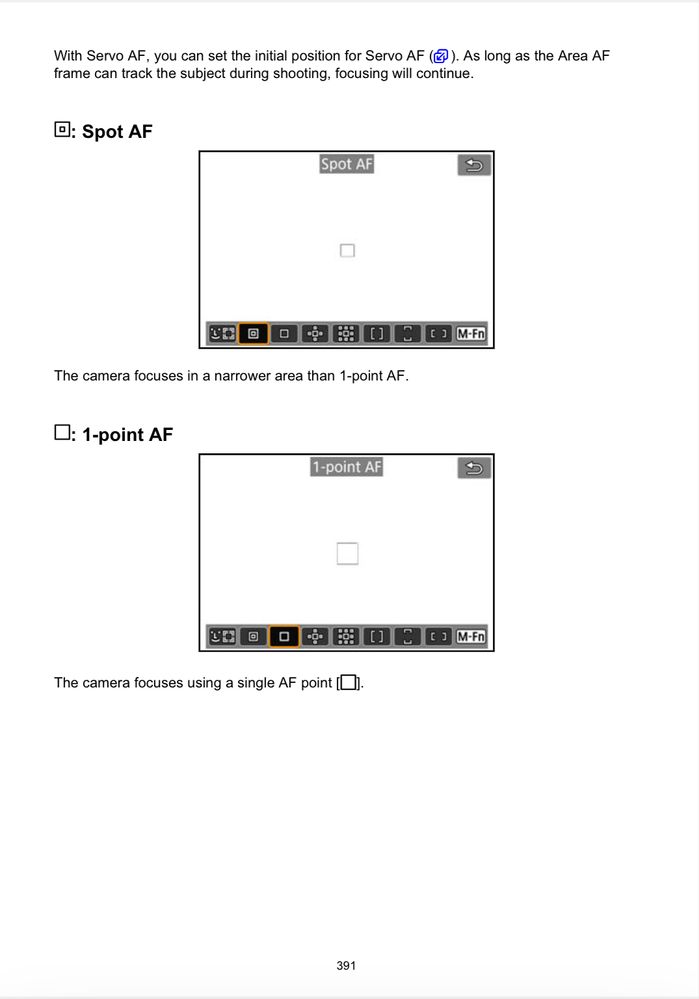 With Servo AF, you can set the initial position for Servo AF ( ). As long as the Area AF frame can track the subject during shooting, focusing will continue.

: Spot AF

Spot AF

M-Fn

The camera focuses in a narrower area than 1-point AF.

: 1-point AF

1-point AF

M-Fn

The camera focuses using a single AF point [ ].

391