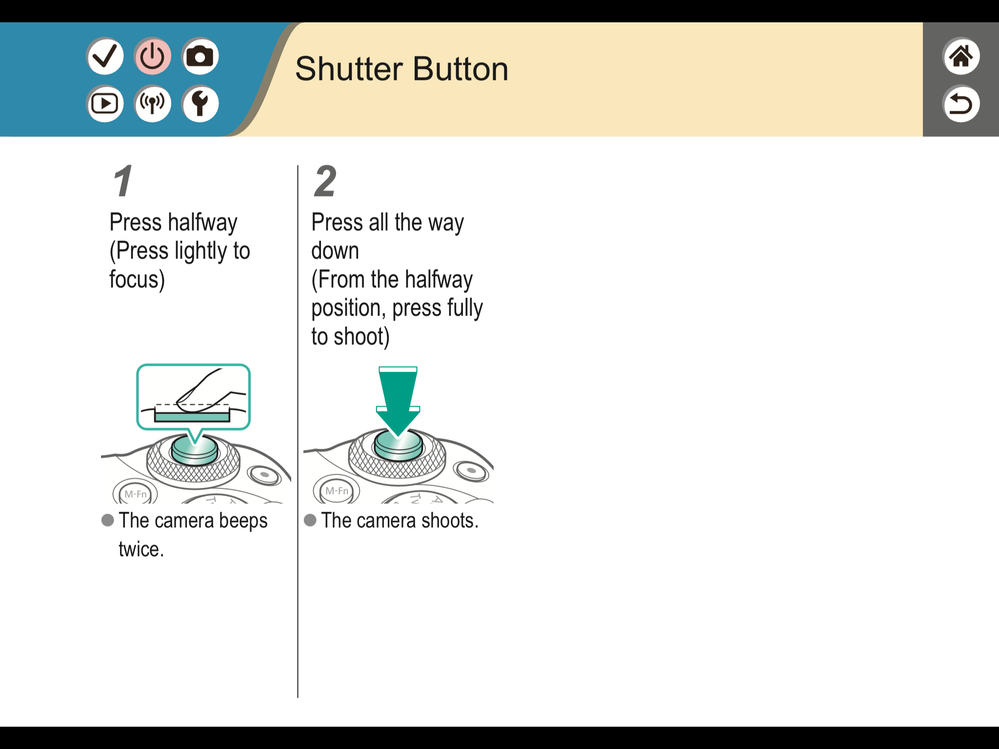 Shutter Button

1

Press halfway
(Press lightly to focus)

M-Fn

● The camera beeps twice.

2

Press all the way down
(From the halfway position, press fully to shoot)

M-Fn

● The camera shoots.