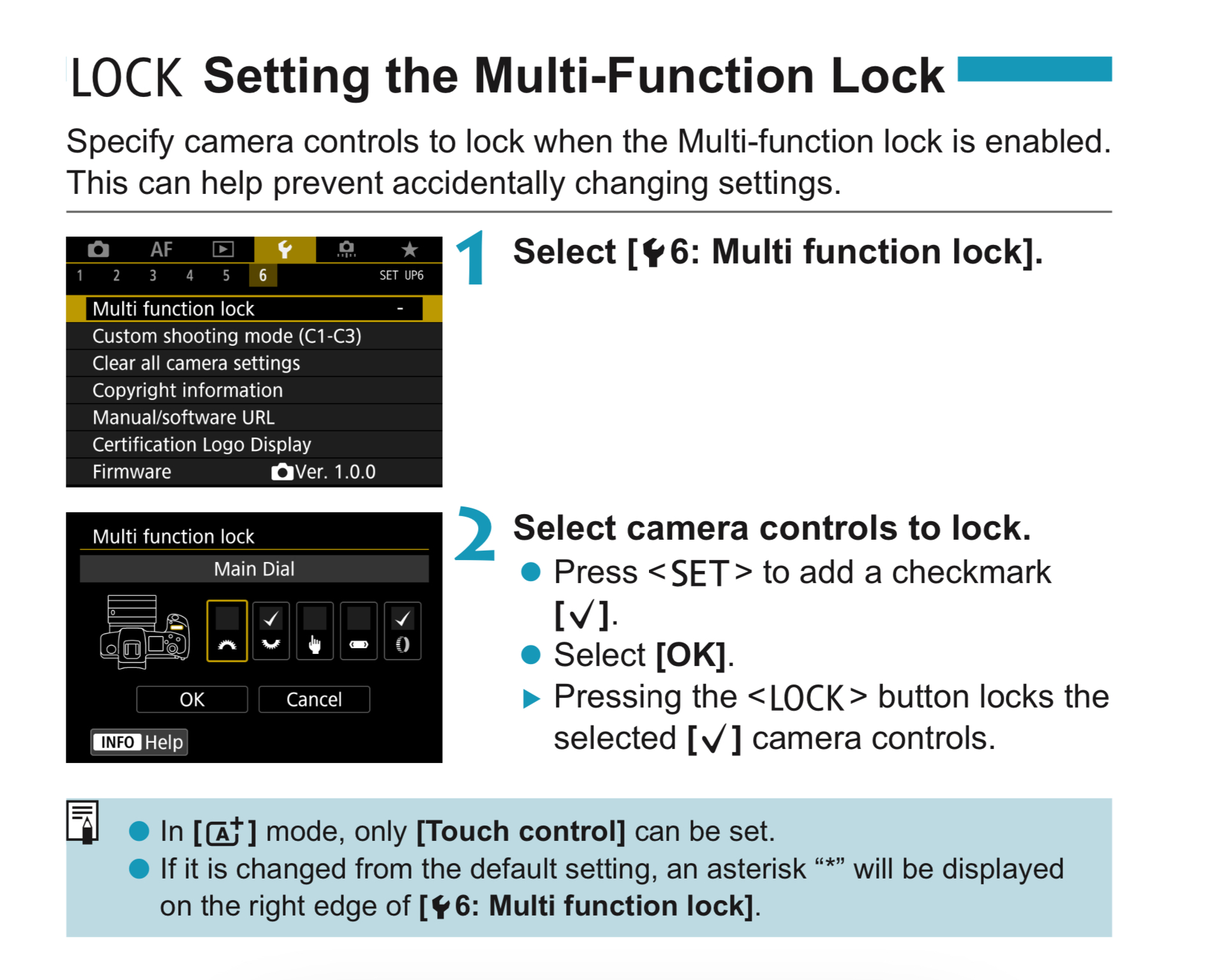 LOCK Setting the Multi-Function Lock

Specify camera controls to lock when the Multi-function lock is enabled. This can help prevent accidentally changing settings.

AF
1 2 3 4 5 6 SET UP6
Multi function lock -
Custom shooting mode (C1-C3)
Clear all camera settings
Copyright information
Manual/software URL
Certification Logo Display
Firmware Ver. 1.0.0

1 Select [6: Multi function lock].

Multi function lock
Main Dial
OK Cancel
INFO Help

2 Select camera controls to lock.
● Press <SET> to add a checkmark [✓].
● Select [OK].
▶ Pressing the <LOCK> button locks the selected [✓] camera controls.

● In [A+] mode, only [Touch control] can be set.
● If it is changed from the default setting, an asterisk “*” will be displayed on the right edge of [6: Multi function lock].