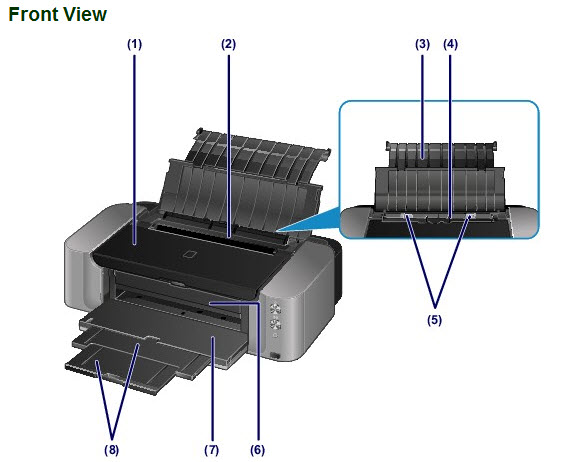 Front View

(1)
(2)
(3)
(4)
(5)
(8)
(7)
(6)