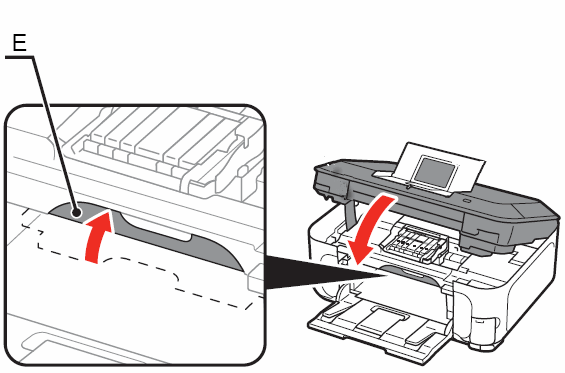 E